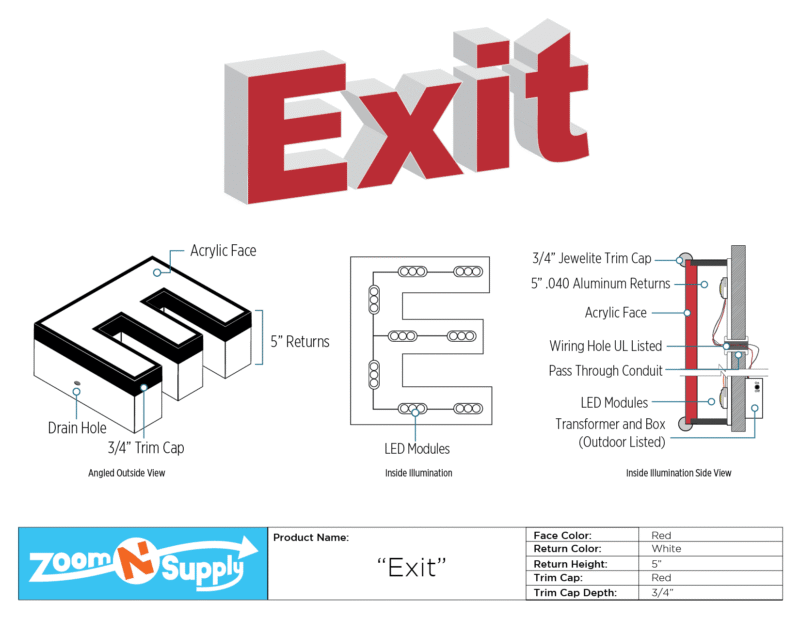 Exit

Acrylic Face

5” Returns

Drain Hole

3/4” Trim Cap

Angled Outside View

LED Modules

Inside Illumination

3/4” Jewelite Trim Cap

5” .040 Aluminum Returns

Acrylic Face

Wiring Hole UL Listed

Pass Through Conduit

LED Modules

Transformer and Box (Outdoor Listed)

Inside Illumination Side View

Zoom N Supply

Product Name:

“Exit”

| Face Color: | Red |
|---|---|
| Return Color: | White |
| Return Height: | 5” |
| Trim Cap: | Red |
| Trim Cap Depth: | 3/4” |